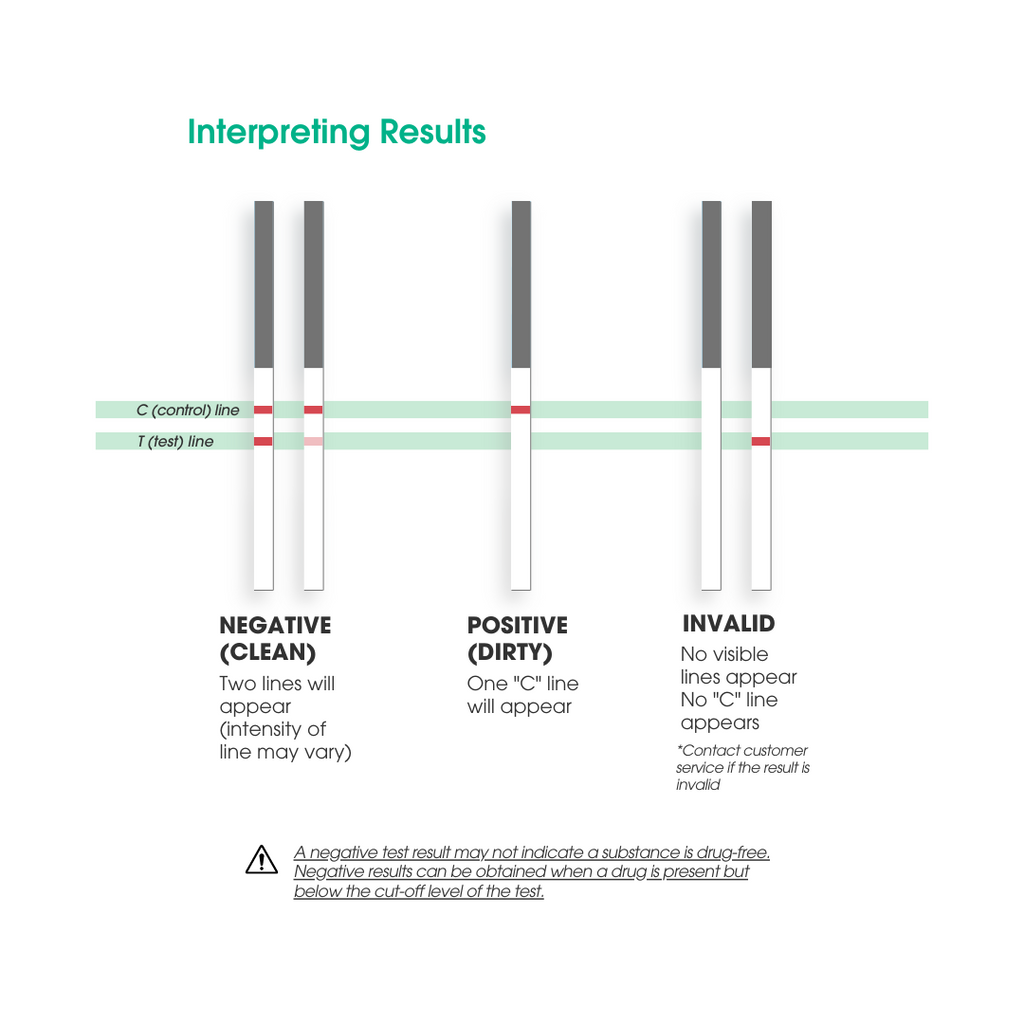 Interpreting Results

C (control) line

T (test) line

NEGATIVE (CLEAN)

Two lines will appear (intensity of line may vary)

POSITIVE (DIRTY)

One "C" line will appear

INVALID

No visible lines appear
No "C" line appears

*Contact customer service if the result is invalid

A negative test result may not indicate a substance is drug-free. Negative results can be obtained when a drug is present but below the cut-off level of the test.